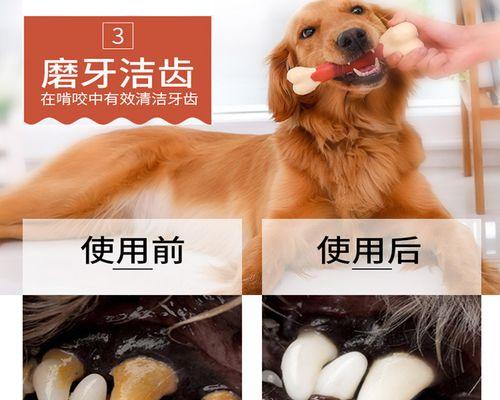 3

磨牙洁齿

在啃咬中有效清洁牙齿

使用前

使用后