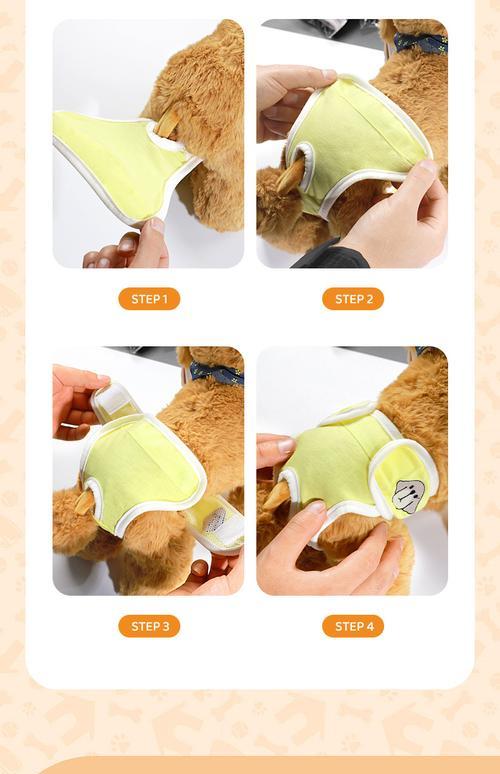 STEP 1

STEP 2

STEP 3

STEP 4