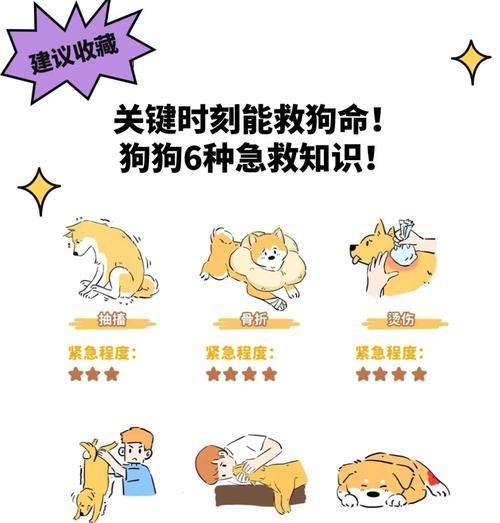 建议收藏

关键时刻能救狗命！
狗狗6种急救知识！

抽搐
紧急程度：
★★★

骨折
紧急程度：
★★★★

烫伤
紧急程度：
★★★★